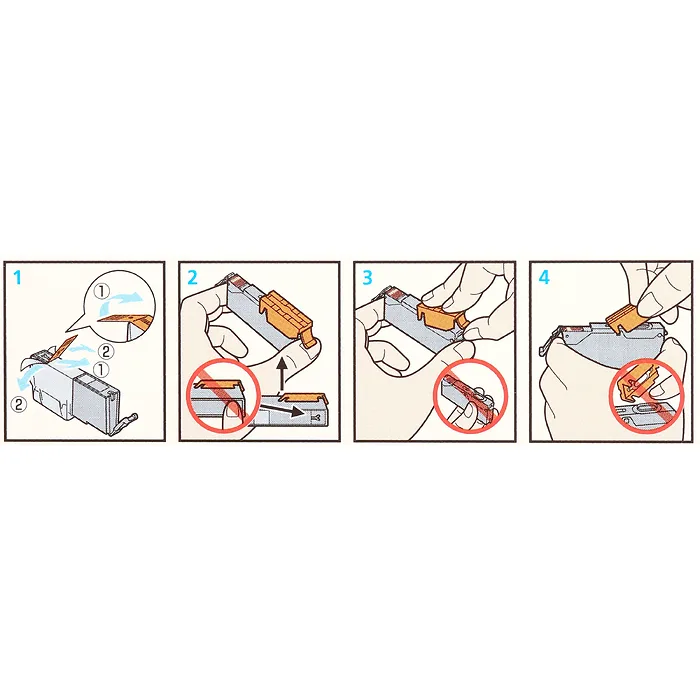 1
①
②
①
②

2

3

4