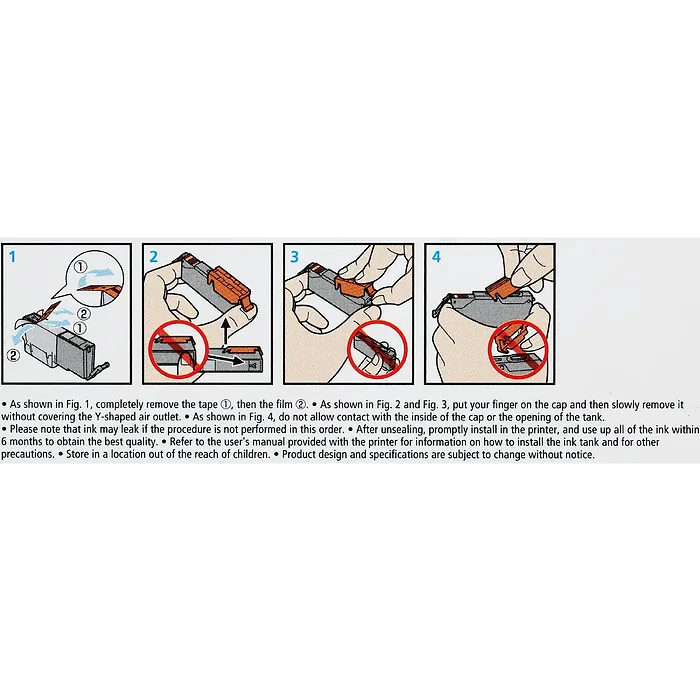 1

①

②

①

②

2

3

4

• As shown in Fig. 1, completely remove the tape ①, then the film ②. • As shown in Fig. 2 and Fig. 3, put your finger on the cap and then slowly remove it without covering the Y-shaped air outlet. • As shown in Fig. 4, do not allow contact with the inside of the cap or the opening of the tank.
• Please note that ink may leak if the procedure is not performed in this order. • After unsealing, promptly install in the printer, and use up all of the ink within 6 months to obtain the best quality. • Refer to the user's manual provided with the printer for information on how to install the ink tank and for other precautions. • Store in a location out of the reach of children. • Product design and specifications are subject to change without notice.