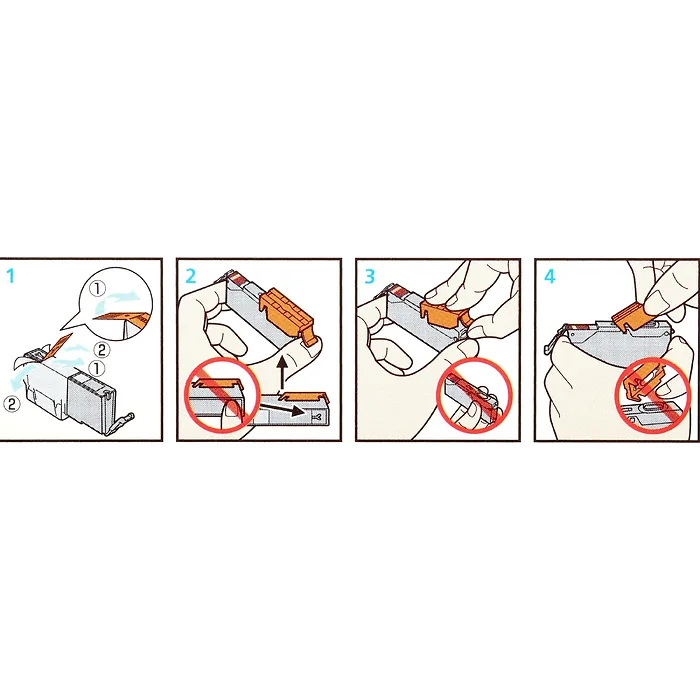 1
①
②
①
②

2

3

4