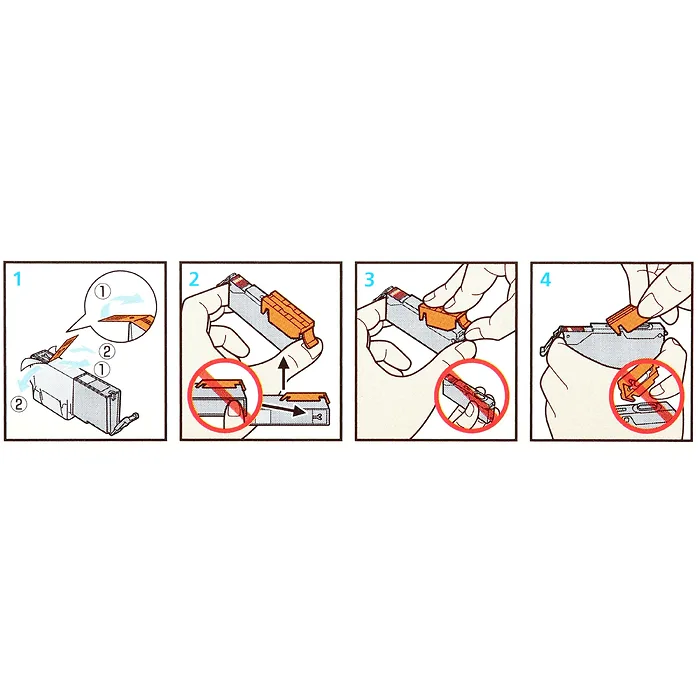 1
①
②
①
②

2

3

4