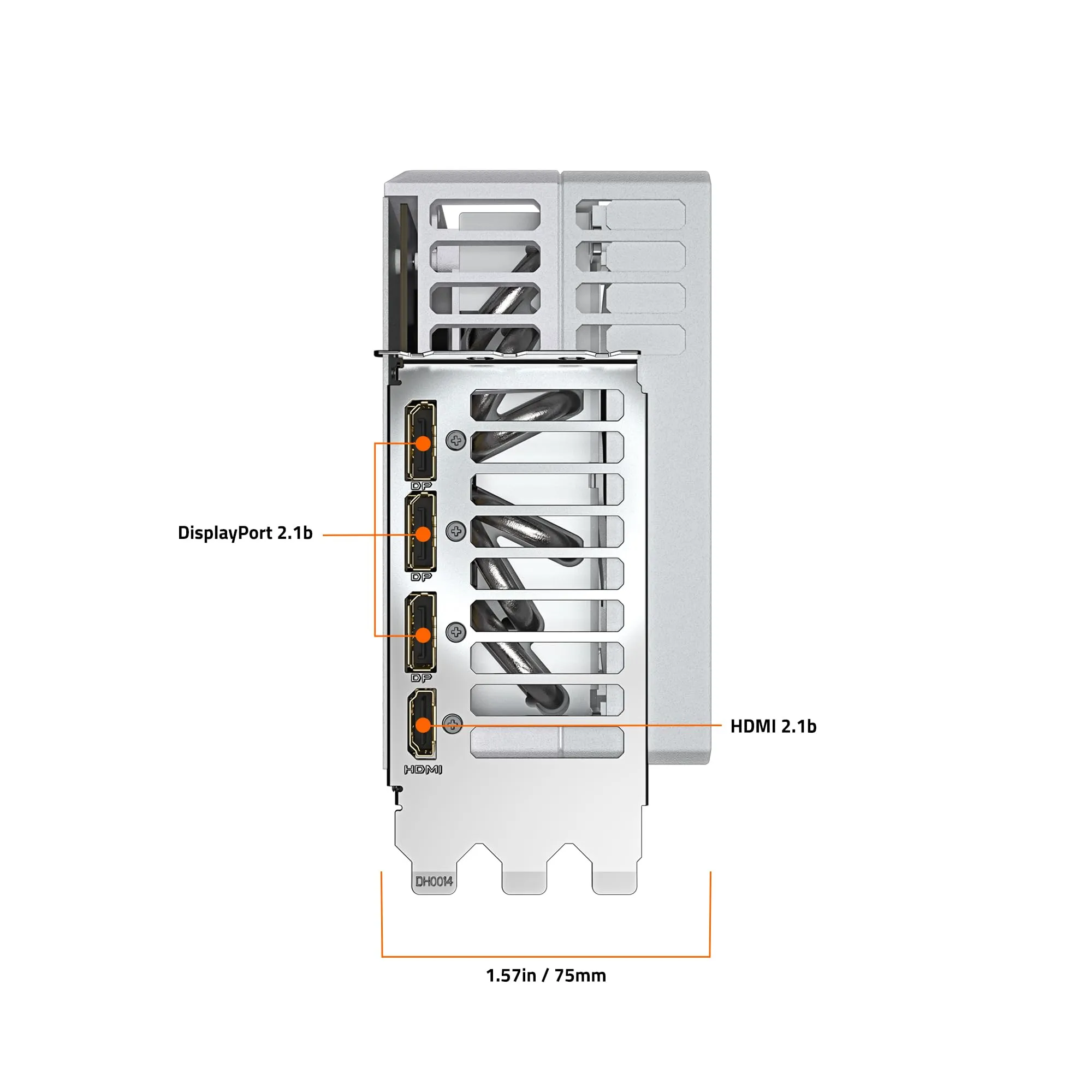 DP
DisplayPort 2.1b
DP
DP
HDMI 2.1b
HDMI
DH0014
1.57in / 75mm