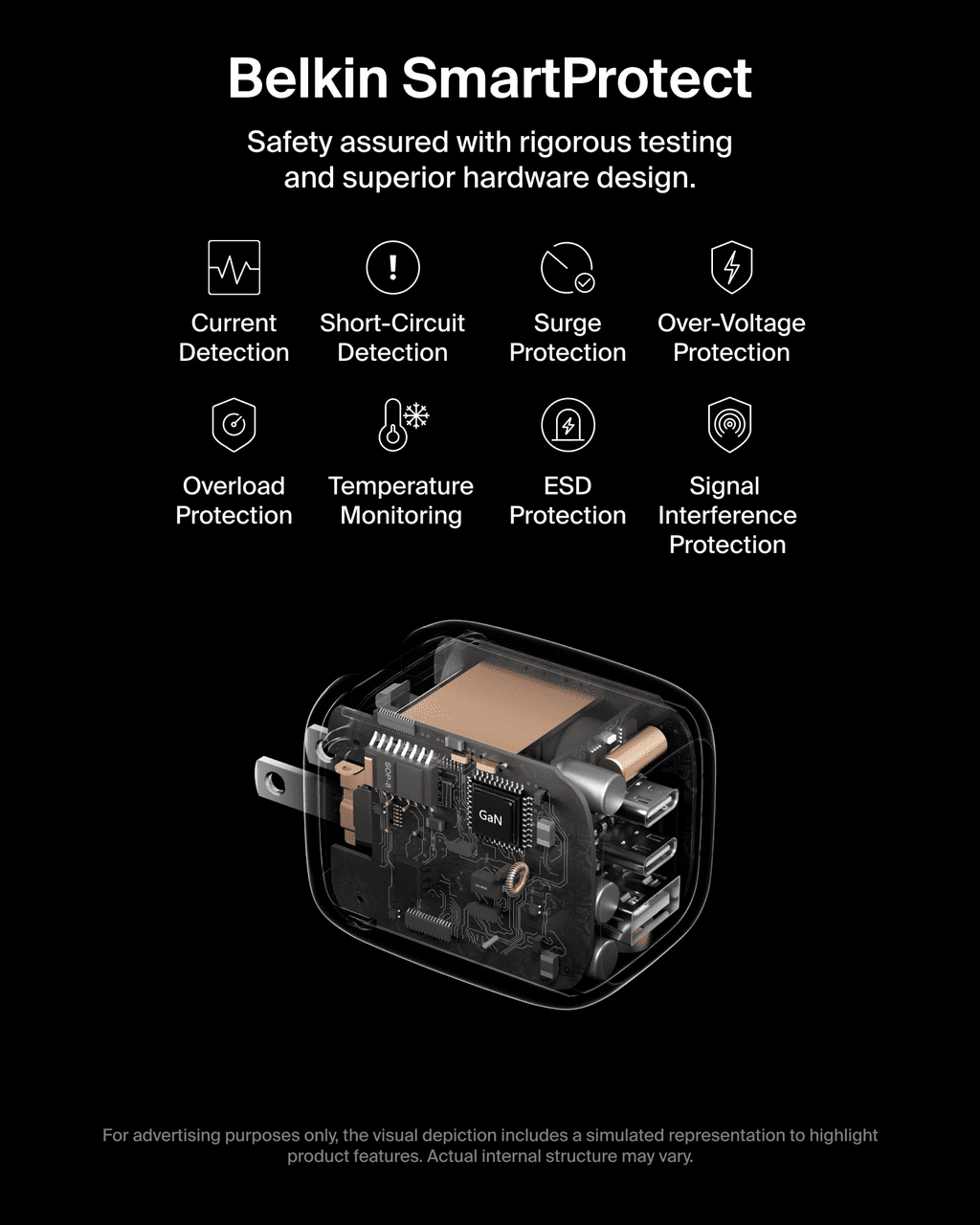 Belkin SmartProtect

Safety assured with rigorous testing and superior hardware design.

Current Detection

Short-Circuit Detection

Surge Protection

Over-Voltage Protection

Overload Protection

Temperature Monitoring

ESD Protection

Signal Interference Protection

GaN

For advertising purposes only, the visual depiction includes a simulated representation to highlight product features. Actual internal structure may vary.