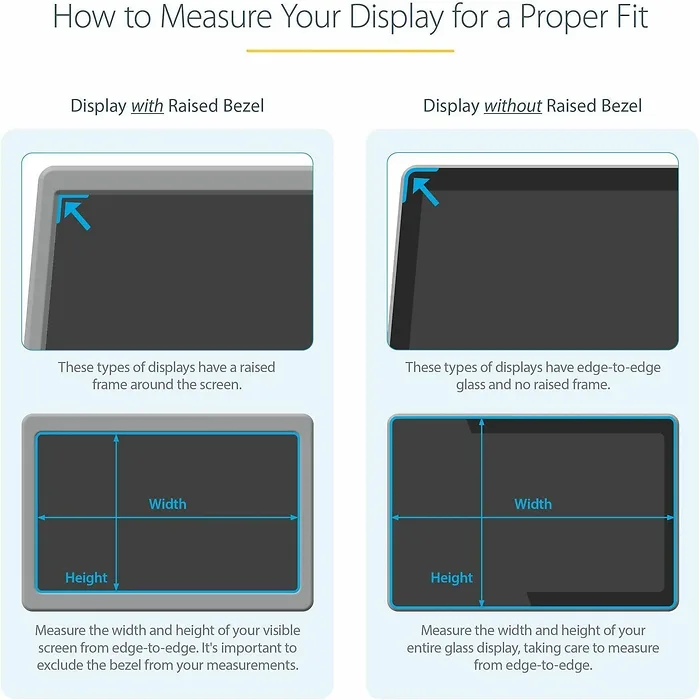 How to Measure Your Display for a Proper Fit

Display with Raised Bezel

These types of displays have a raised frame around the screen.

Width

Height

Measure the width and height of your visible screen from edge-to-edge. It's important to exclude the bezel from your measurements.

Display without Raised Bezel

These types of displays have edge-to-edge glass and no raised frame.

Width

Height

Measure the width and height of your entire glass display, taking care to measure from edge-to-edge.