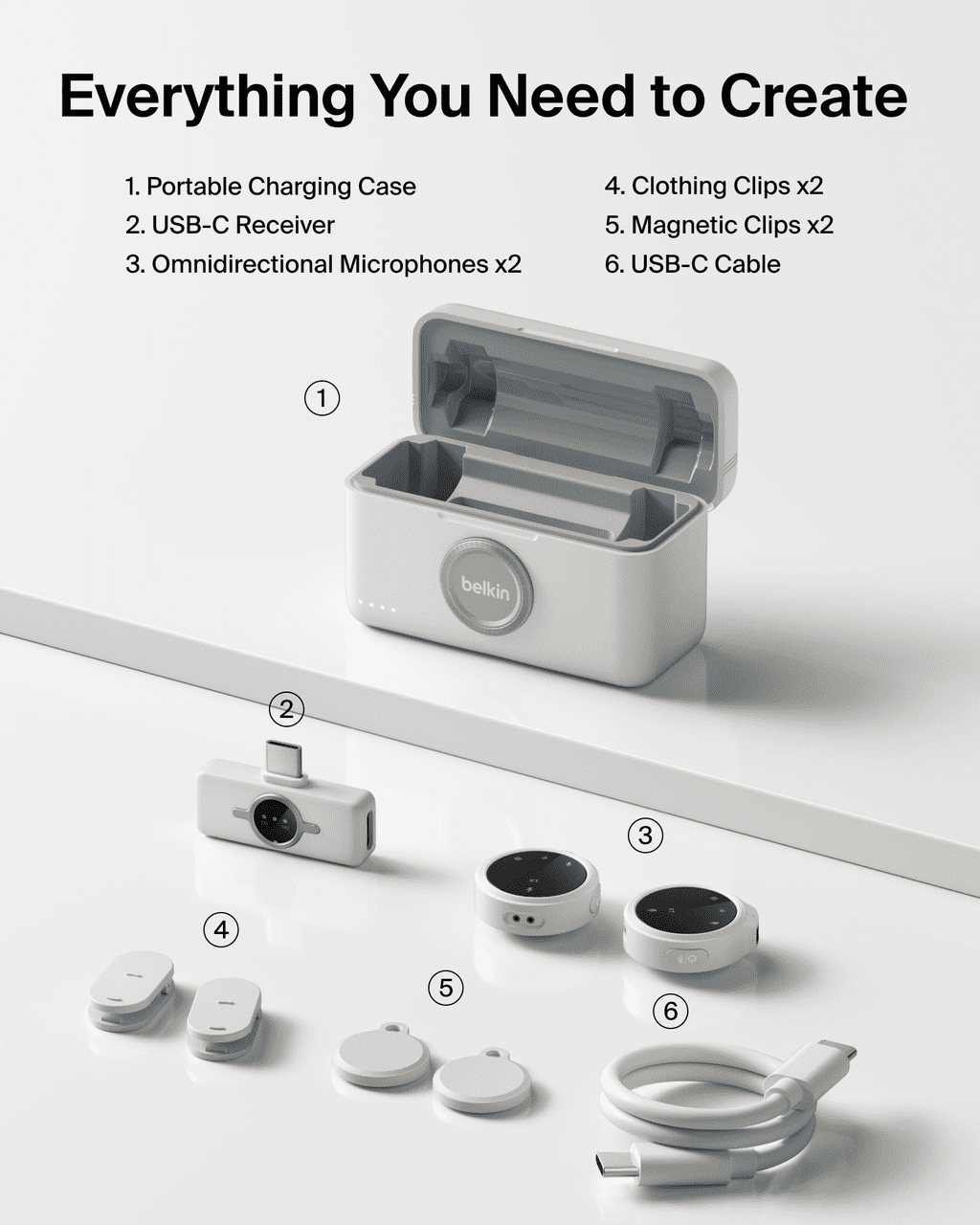 Everything You Need to Create

1. Portable Charging Case
2. USB-C Receiver
3. Omnidirectional Microphones x2

4. Clothing Clips x2
5. Magnetic Clips x2
6. USB-C Cable

1

belkin

2

3

4

5

6