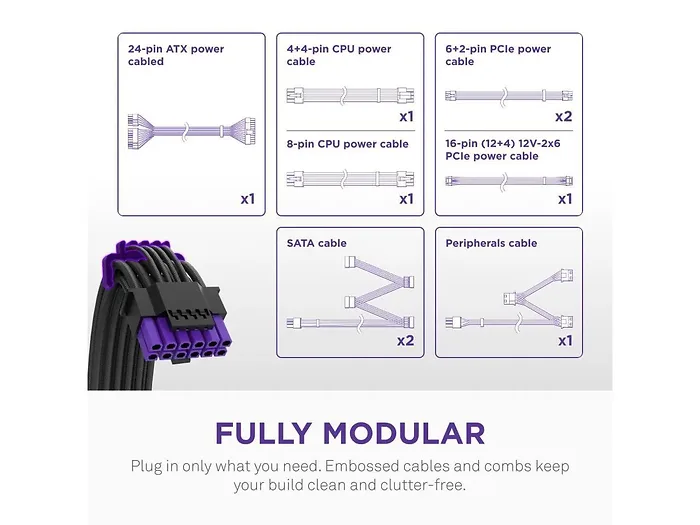 24-pin ATX power cabled

x1

4+4-pin CPU power cable

x1

8-pin CPU power cable

x1

6+2-pin PCIe power cable

x2

16-pin (12+4) 12V-2x6 PCIe power cable

x1

SATA cable

x2

Peripherals cable

x1

FULLY MODULAR

Plug in only what you need. Embossed cables and combs keep your build clean and clutter-free.