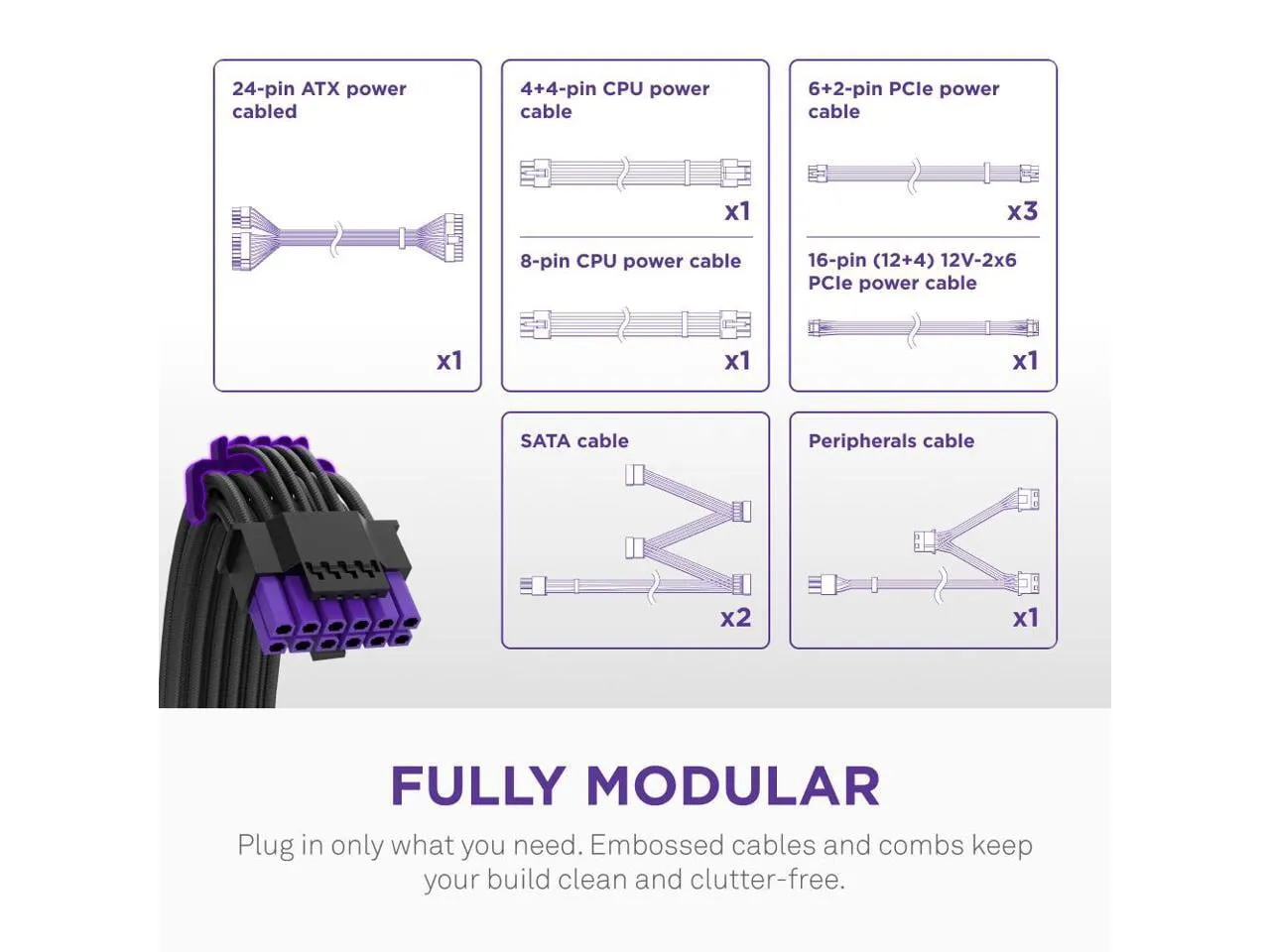 24-pin ATX power cabled

x1

4+4-pin CPU power cable

x1

8-pin CPU power cable

x1

6+2-pin PCIe power cable

x3

16-pin (12+4) 12V-2x6 PCIe power cable

x1

SATA cable

x2

Peripherals cable

x1

FULLY MODULAR

Plug in only what you need. Embossed cables and combs keep your build clean and clutter-free.