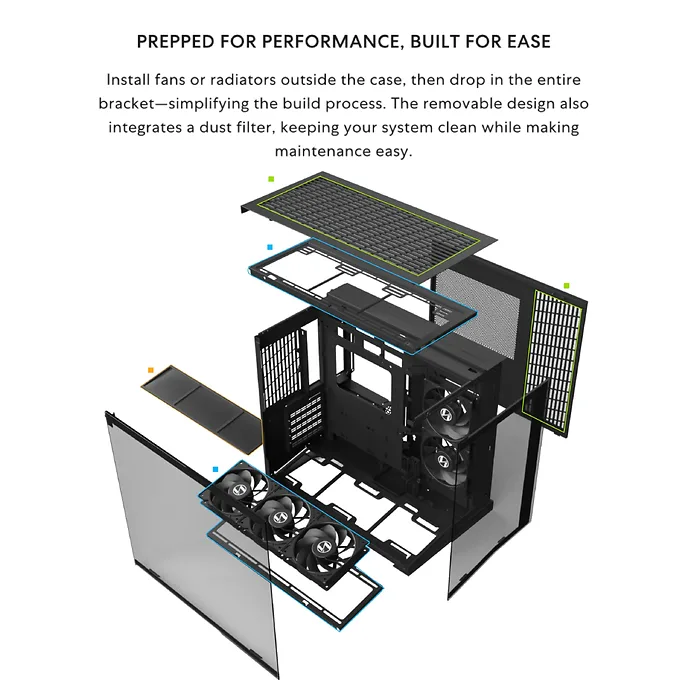 PREPPED FOR PERFORMANCE, BUILT FOR EASE

Install fans or radiators outside the case, then drop in the entire bracket—simplifying the build process. The removable design also integrates a dust filter, keeping your system clean while making maintenance easy.