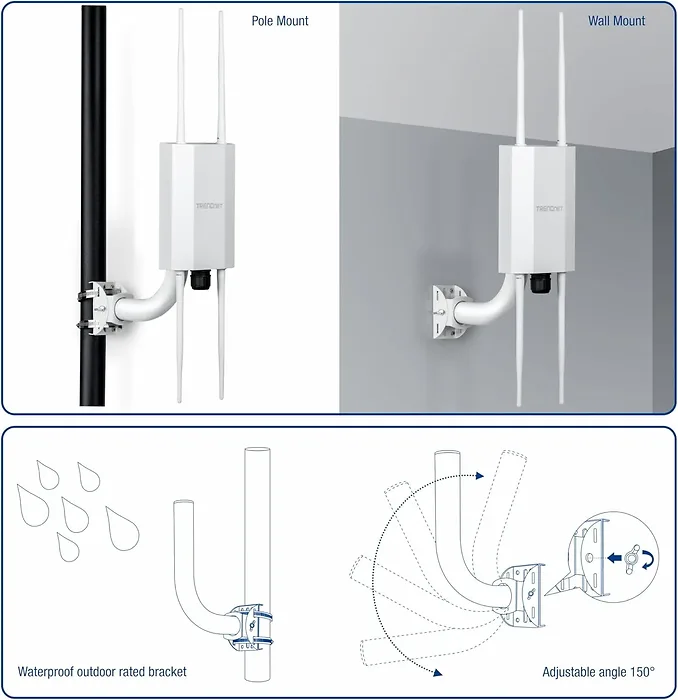 Pole Mount

TRENDNET

Wall Mount

TRENDNET

Waterproof outdoor rated bracket

Adjustable angle 150°