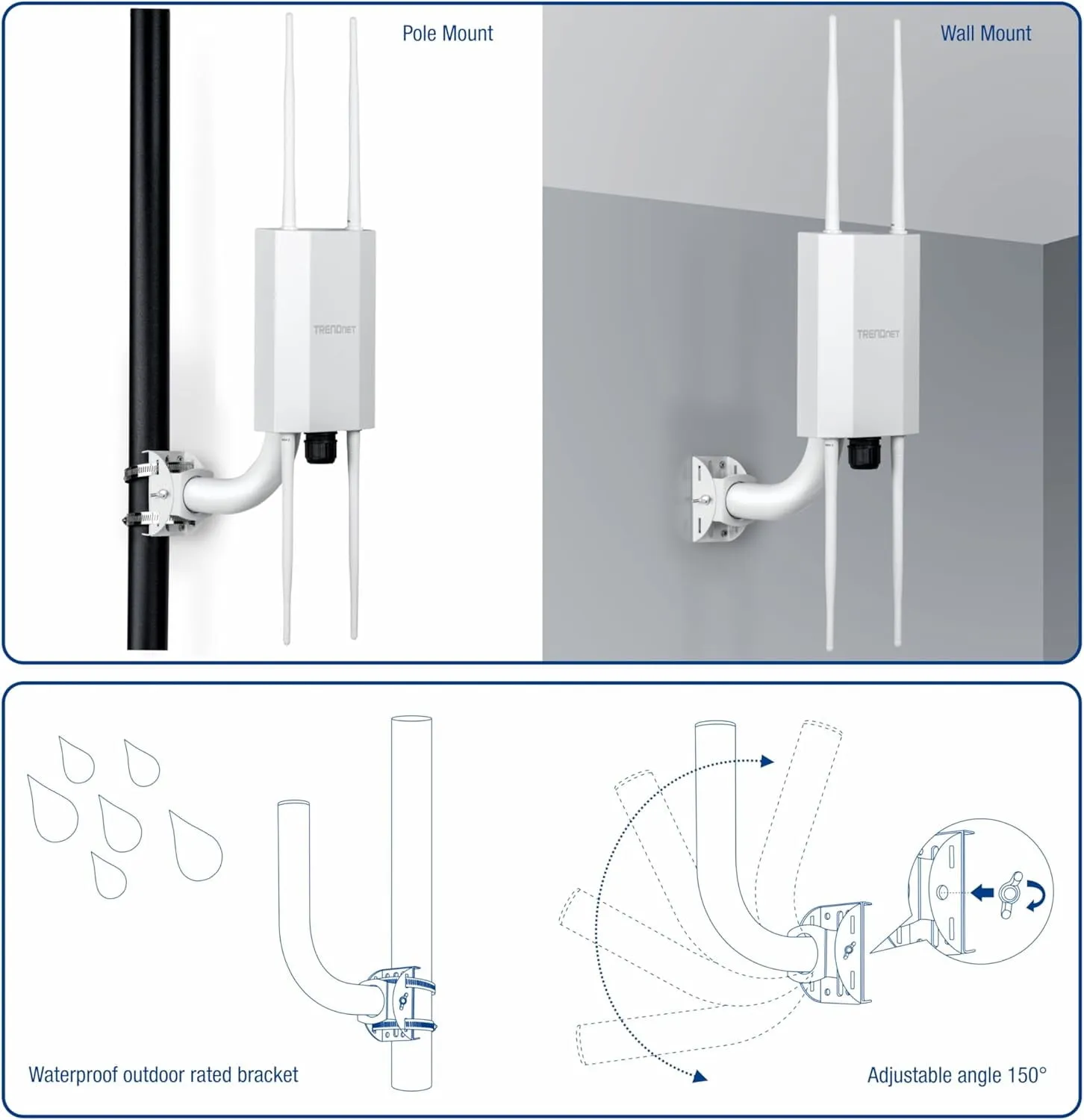 Pole Mount

TRENDnet

Wall Mount

TRENDnet

Waterproof outdoor rated bracket

Adjustable angle 150°