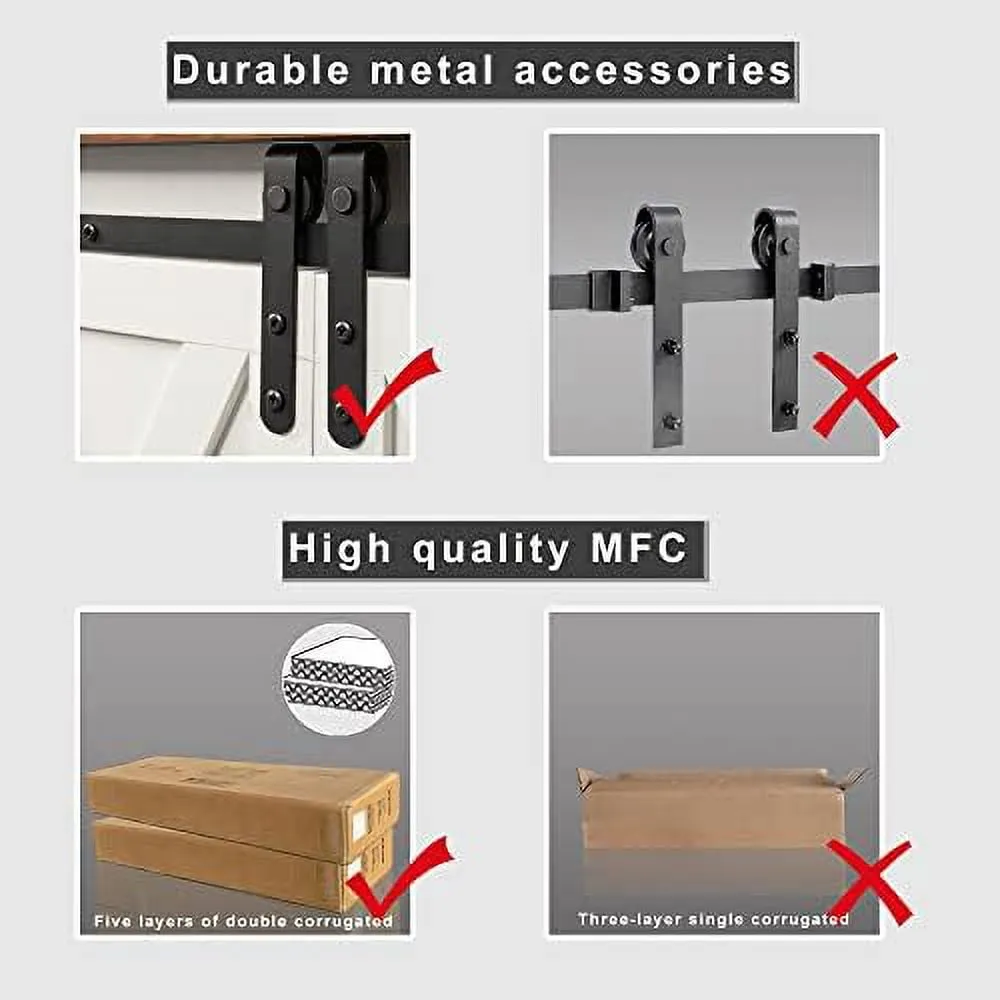 Durable metal accessories

High quality MFC

Five layers of double corrugated

Three-layer single corrugated