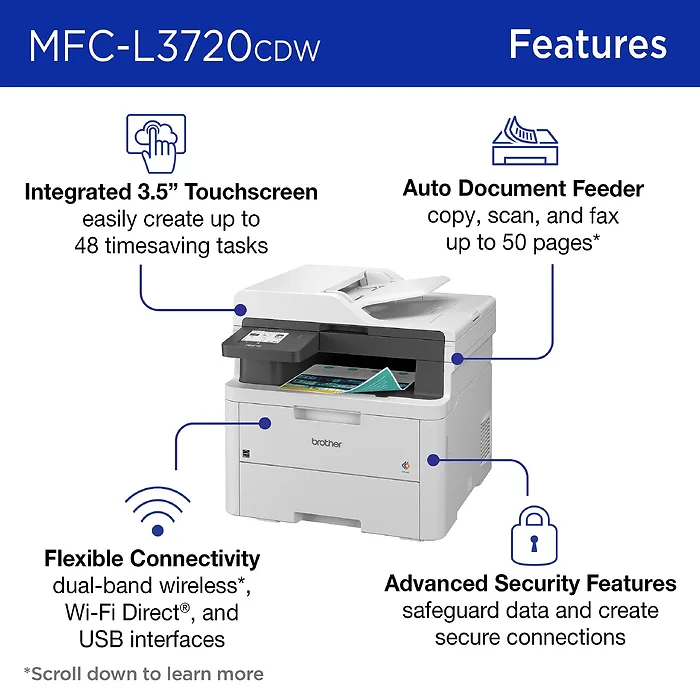 MFC-L3720CDW

Features

Integrated 3.5” Touchscreen
easily create up to 48 timesaving tasks

Auto Document Feeder
copy, scan, and fax up to 50 pages*

brother

Flexible Connectivity
dual-band wireless*, Wi-Fi Direct®, and USB interfaces

Advanced Security Features
safeguard data and create secure connections

*Scroll down to learn more