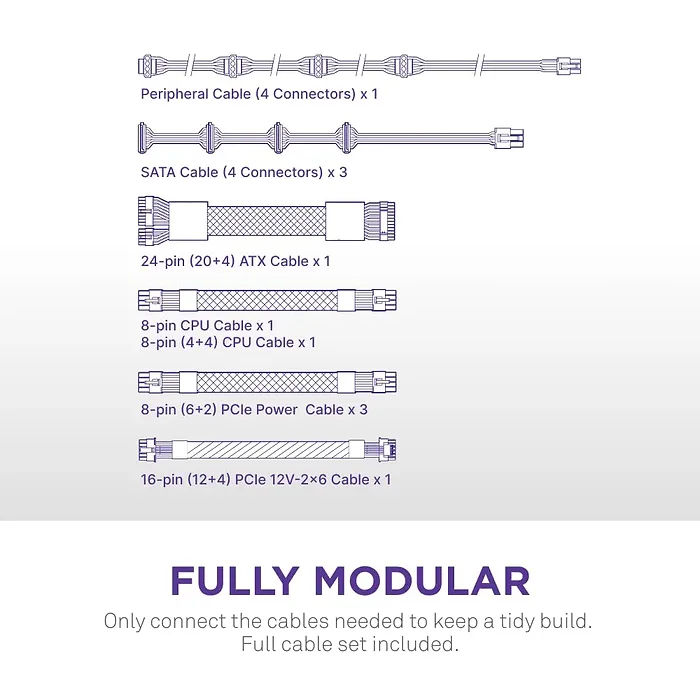 Peripheral Cable (4 Connectors) x 1

SATA Cable (4 Connectors) x 3

24-pin (20+4) ATX Cable x 1

8-pin CPU Cable x 1
8-pin (4+4) CPU Cable x 1

8-pin (6+2) PCIe Power Cable x 3

16-pin (12+4) PCIe 12V-2×6 Cable x 1

FULLY MODULAR

Only connect the cables needed to keep a tidy build.
Full cable set included.