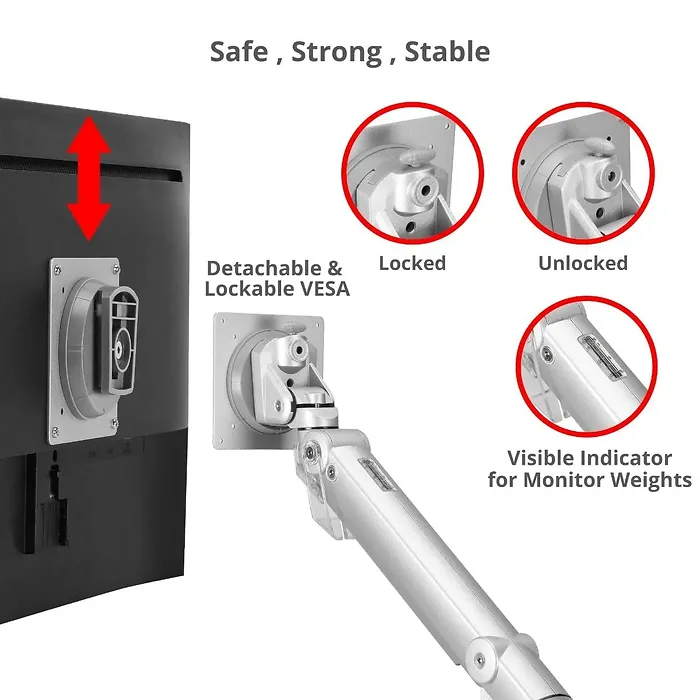 Safe , Strong , Stable

Detachable & Lockable VESA

Locked

Unlocked

Visible Indicator for Monitor Weights