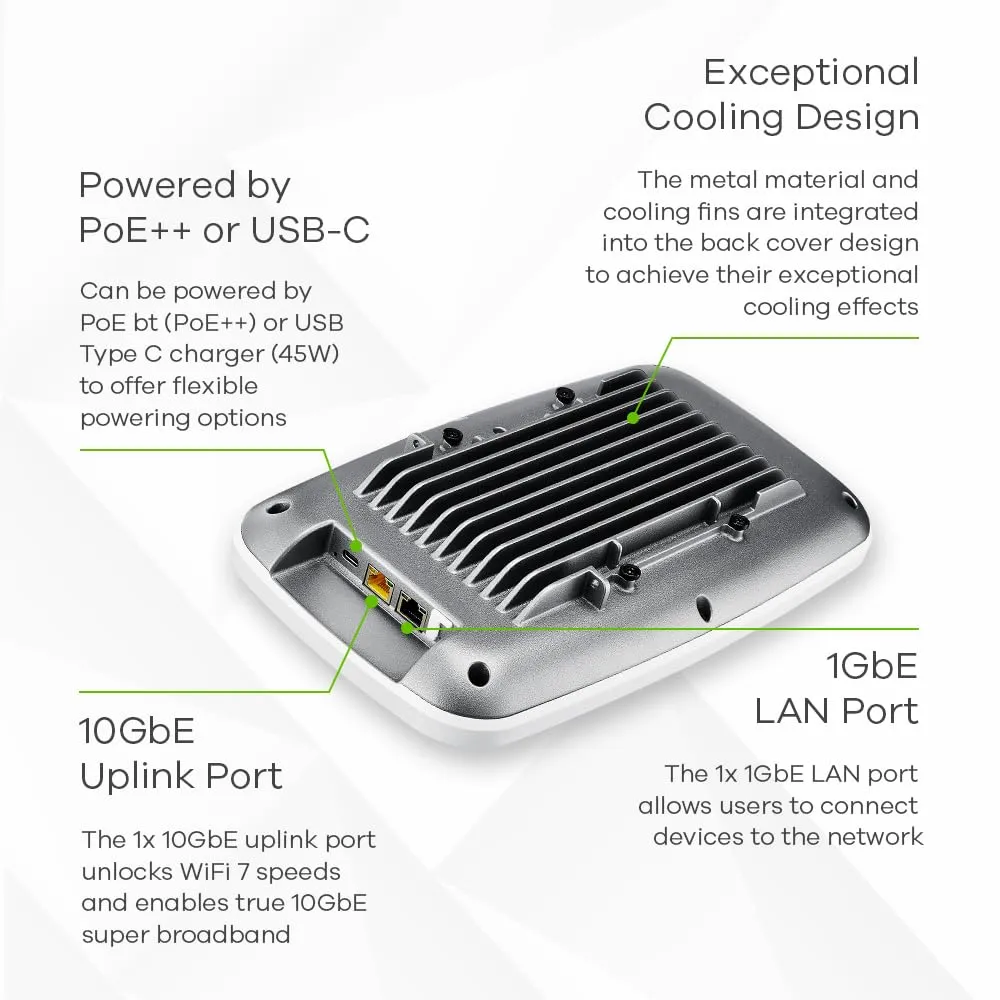 Exceptional Cooling Design

The metal material and cooling fins are integrated into the back cover design to achieve their exceptional cooling effects

Powered by PoE++ or USB-C

Can be powered by PoE bt (PoE++) or USB Type C charger (45W) to offer flexible powering options

1GbE LAN Port

The 1x 1GbE LAN port allows users to connect devices to the network

10GbE Uplink Port

The 1x 10GbE uplink port unlocks WiFi 7 speeds and enables true 10GbE super broadband