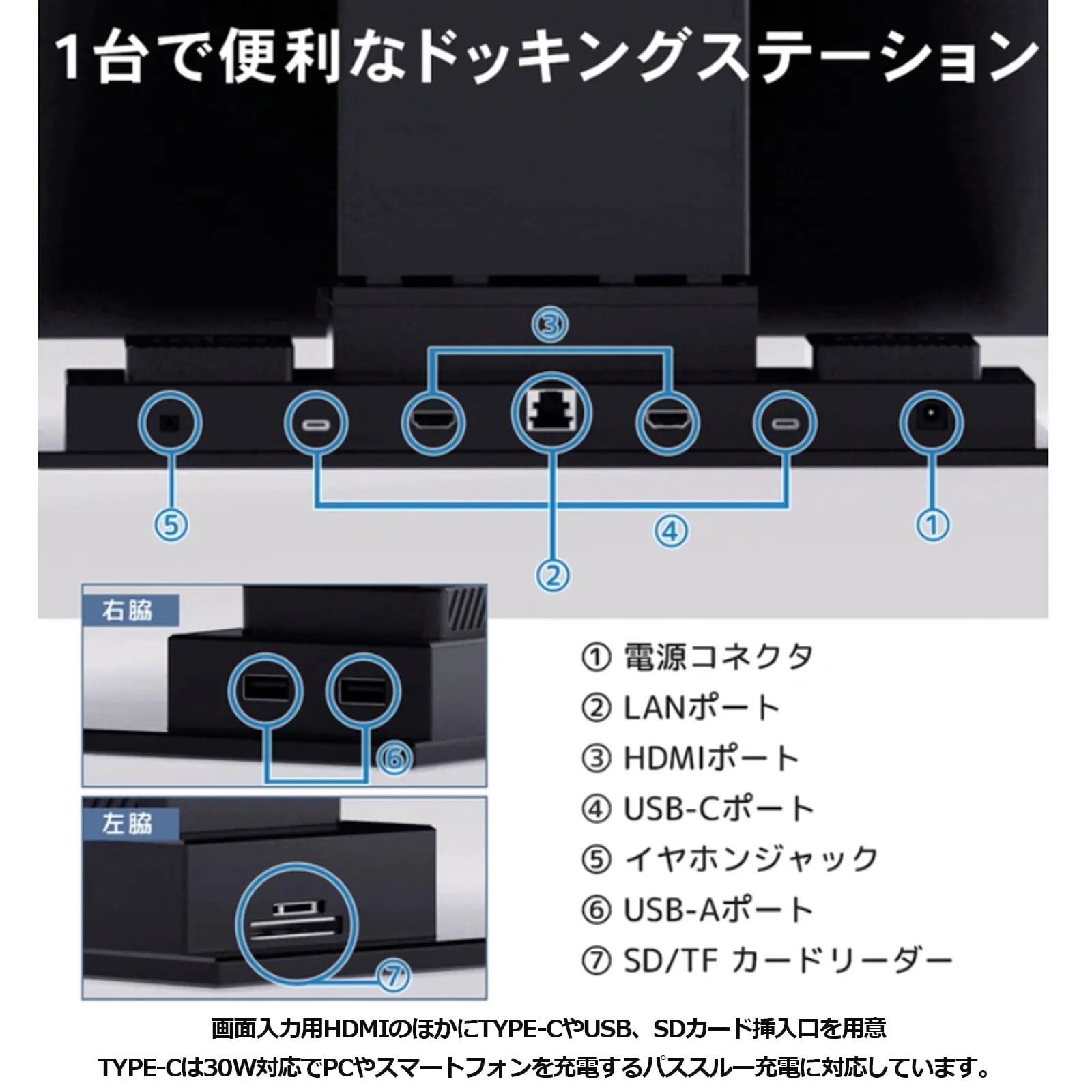 1台で便利なドッキングステーション

③

⑤

④

①

②

右脇

⑥

左脇

⑦

① 電源コネクタ
② LANポート
③ HDMIポート
④ USB-Cポート
⑤ イヤホンジャック
⑥ USB-Aポート
⑦ SD/TF カードリーダー

画面入力用HDMIのほかにTYPE-CやUSB、SDカード挿入口を用意
TYPE-Cは30W対応でPCやスマートフォンを充電するパススルー充電に対応しています。