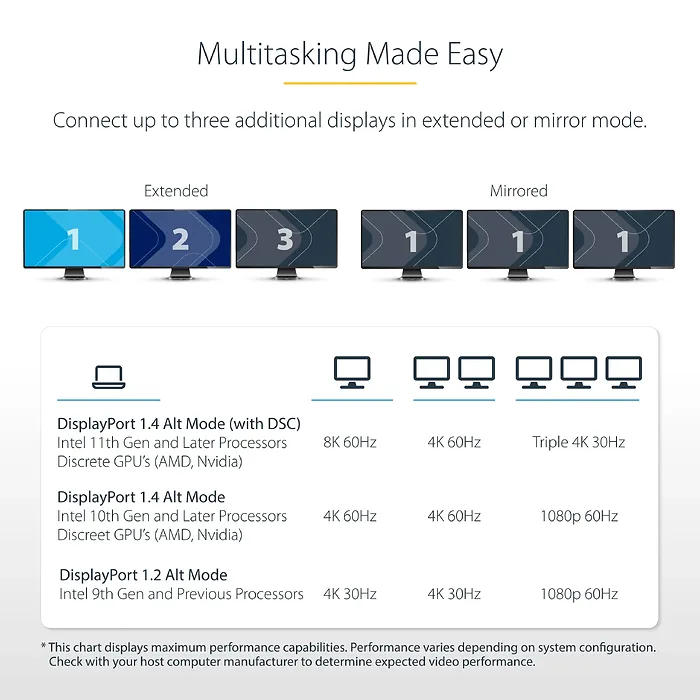 Multitasking Made Easy

Connect up to three additional displays in extended or mirror mode.

Extended

1 2 3

Mirrored

1 1 1

| | | | |
|---|---|---|---|
| DisplayPort 1.4 Alt Mode (with DSC) Intel 11th Gen and Later Processors Discrete GPU's (AMD, Nvidia) | 8K 60Hz | 4K 60Hz | Triple 4K 30Hz |
| DisplayPort 1.4 Alt Mode Intel 10th Gen and Later Processors Discreet GPU's (AMD, Nvidia) | 4K 60Hz | 4K 60Hz | 1080p 60Hz |
| DisplayPort 1.2 Alt Mode Intel 9th Gen and Previous Processors | 4K 30Hz | 4K 30Hz | 1080p 60Hz |

* This chart displays maximum performance capabilities. Performance varies depending on system configuration. Check with your host computer manufacturer to determine expected video performance.