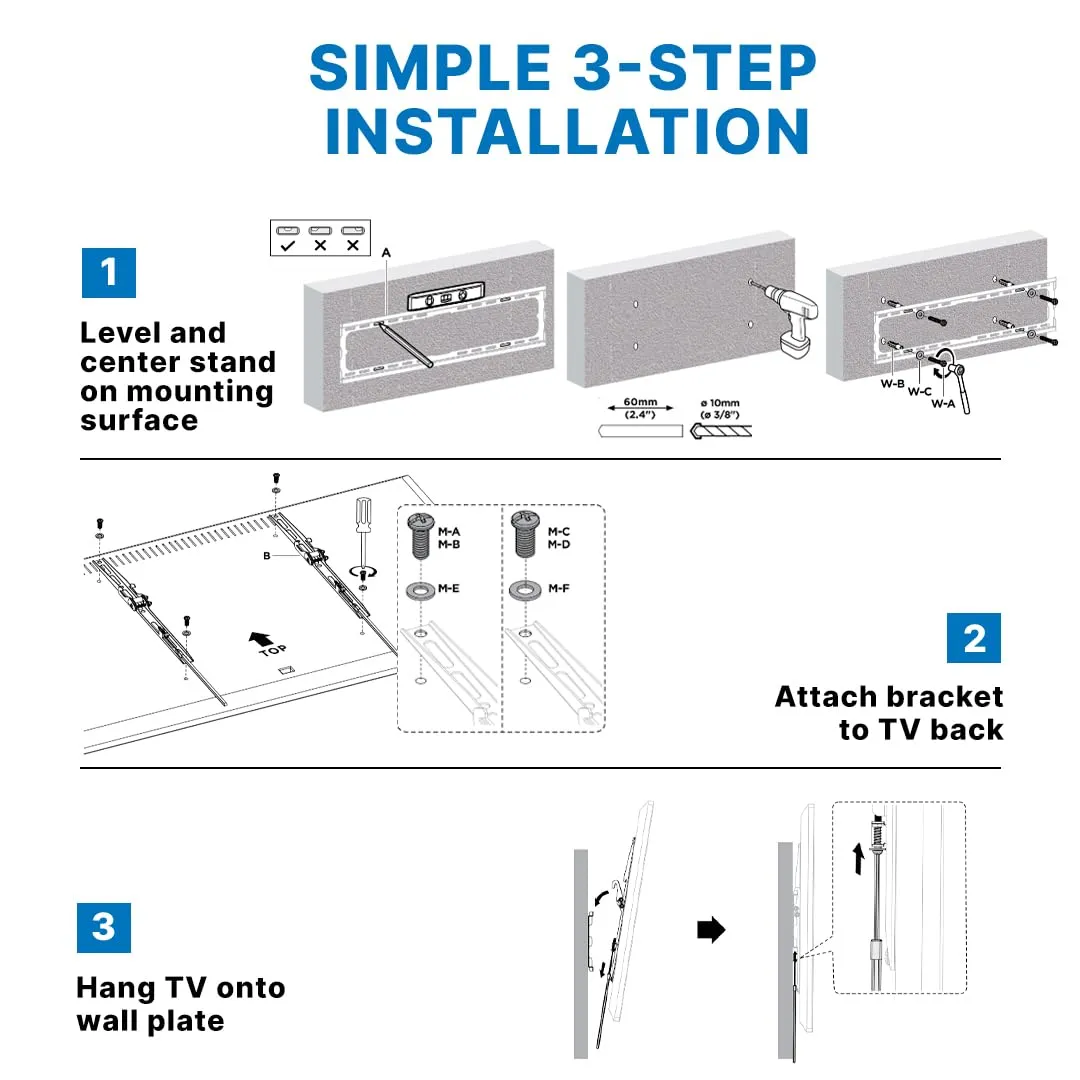 SIMPLE 3-STEP INSTALLATION

1

Level and center stand on mounting surface

A

60mm (2.4")

ø 10mm (ø 3/8")

W-B
W-C
W-A

B

TOP

M-A
M-B

M-E

M-C
M-D

M-F

2

Attach bracket to TV back

3

Hang TV onto wall plate