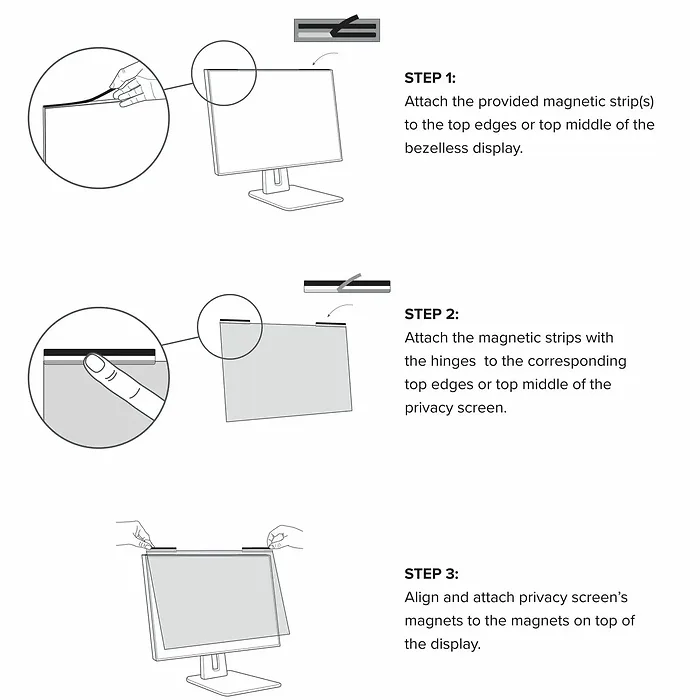 STEP 1:
Attach the provided magnetic strip(s) to the top edges or top middle of the bezelless display.

STEP 2:
Attach the magnetic strips with the hinges  to the corresponding top edges or top middle of the privacy screen.

STEP 3:
Align and attach privacy screen's magnets to the magnets on top of the display.