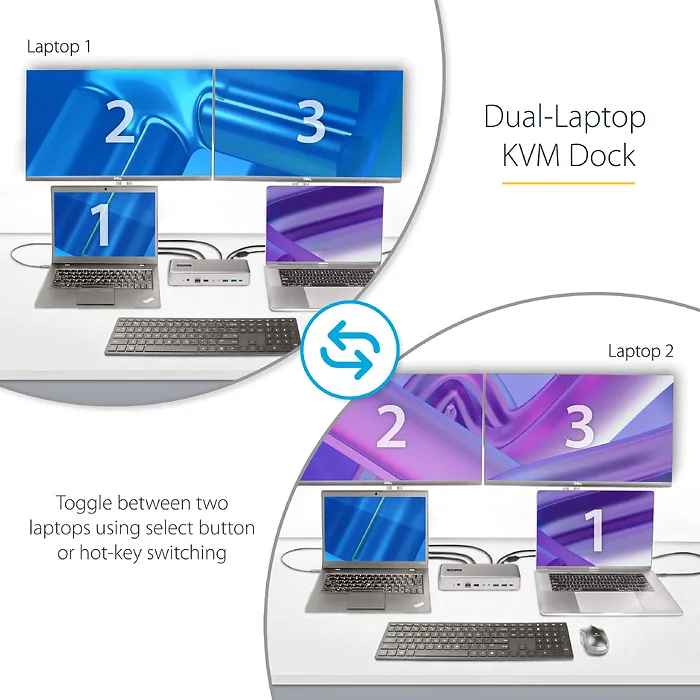 Laptop 1

2

3

1

Dual-Laptop KVM Dock

Laptop 2

2

3

1

Toggle between two laptops using select button or hot-key switching