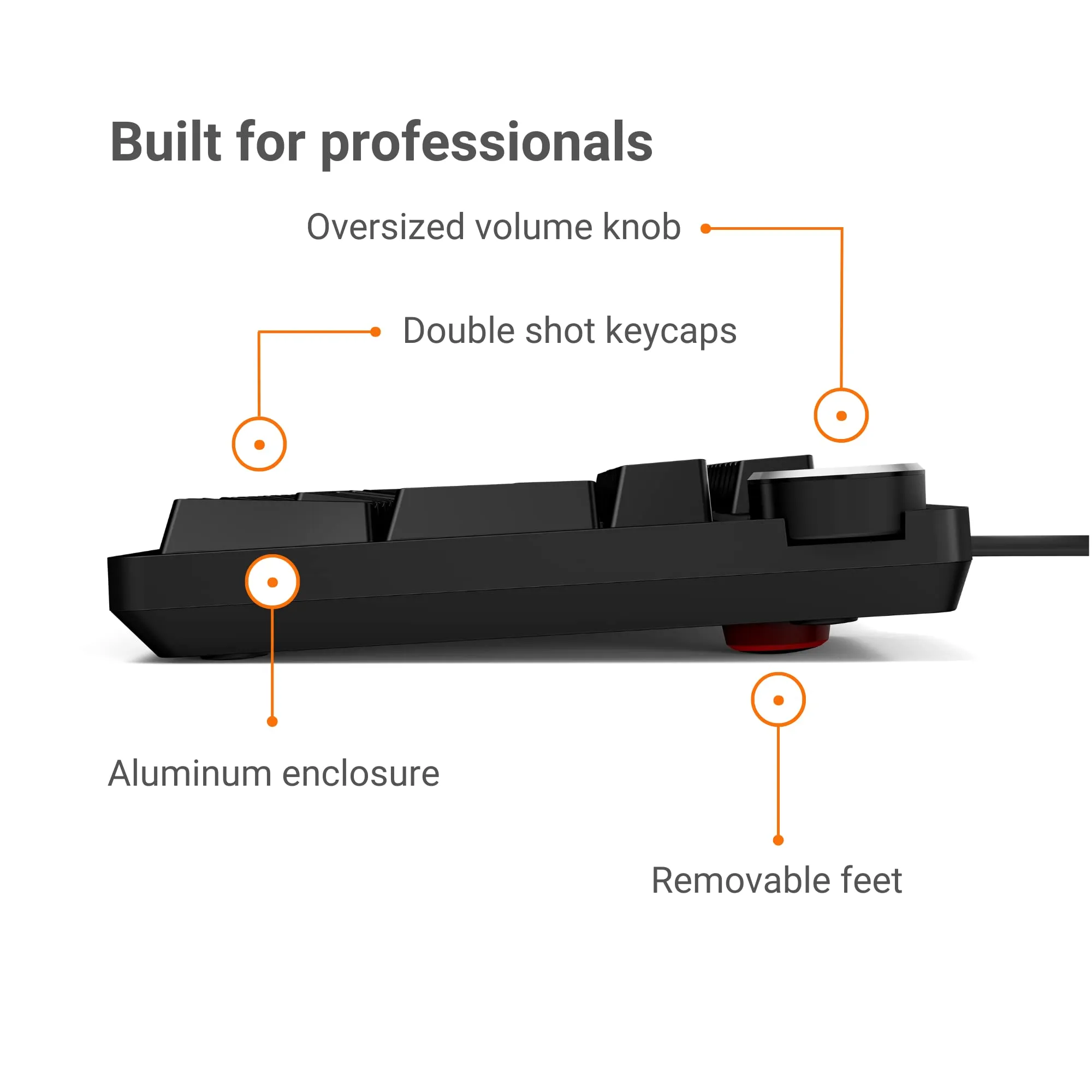 Built for professionals

Oversized volume knob

Double shot keycaps

Aluminum enclosure

Removable feet