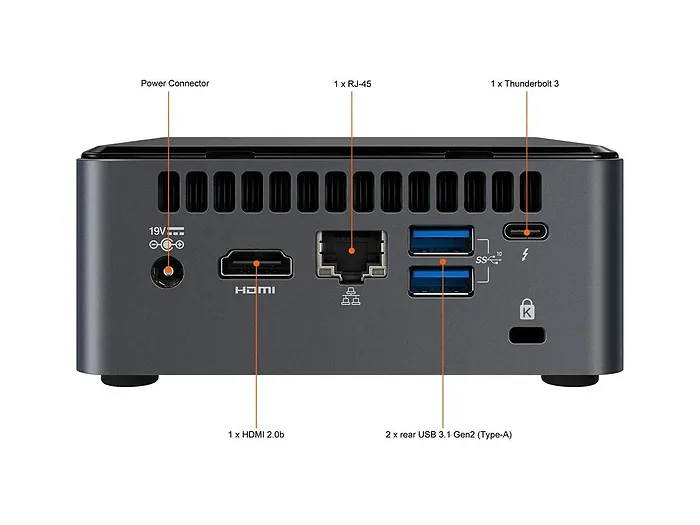 Power Connector

1 x RJ-45

1 x Thunderbolt 3

19V

HDMI

SS 10

K

1 x HDMI 2.0b

2 x rear USB 3.1 Gen2 (Type-A)