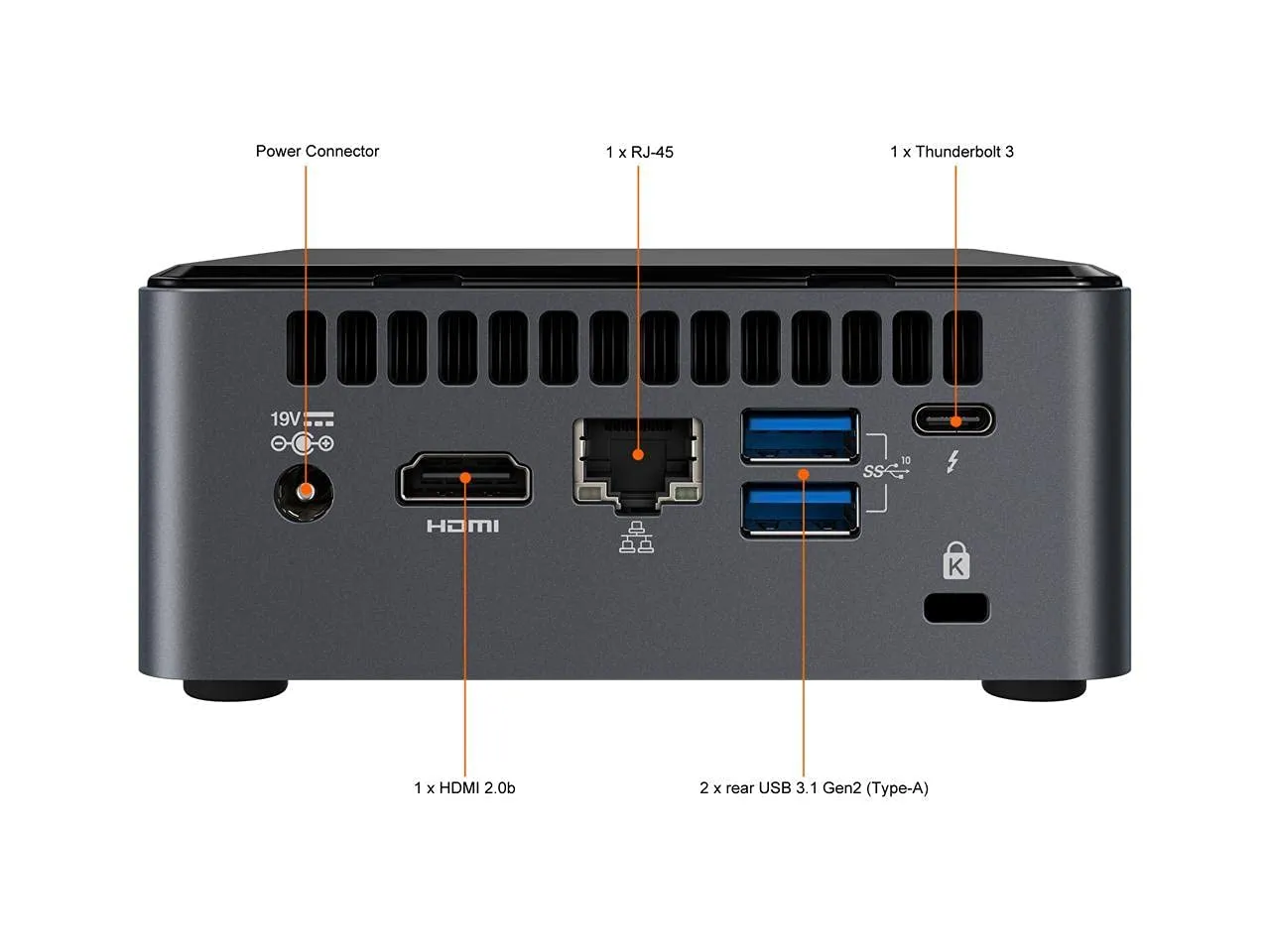 Power Connector

1 x RJ-45

1 x Thunderbolt 3

19V

HDMI

SS 10

K

1 x HDMI 2.0b

2 x rear USB 3.1 Gen2 (Type-A)