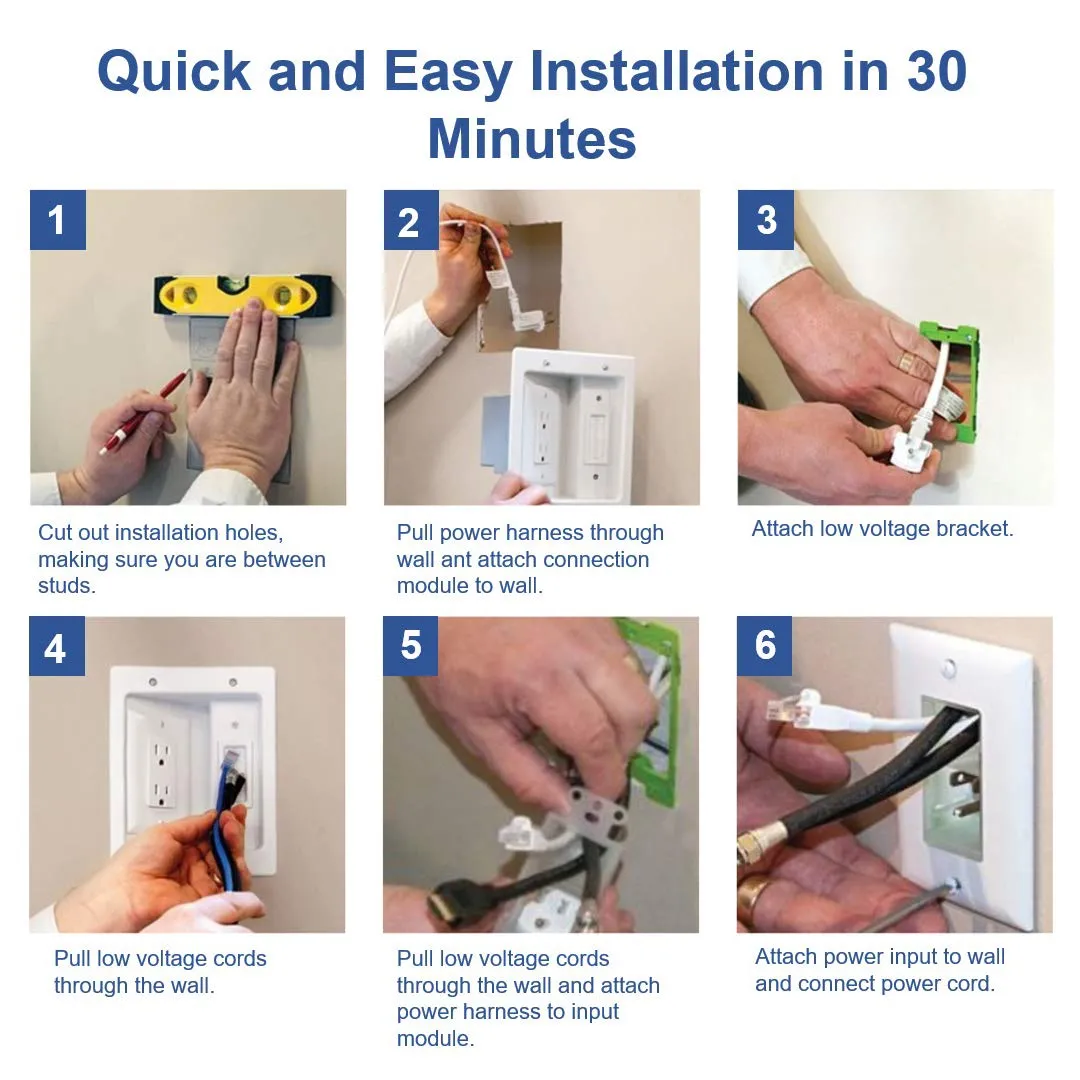 Quick and Easy Installation in 30 Minutes

1

Cut out installation holes, making sure you are between studs.

2

Pull power harness through wall ant attach connection module to wall.

3

Attach low voltage bracket.

4

Pull low voltage cords through the wall.

5

Pull low voltage cords through the wall and attach power harness to input module.

6

Attach power input to wall and connect power cord.