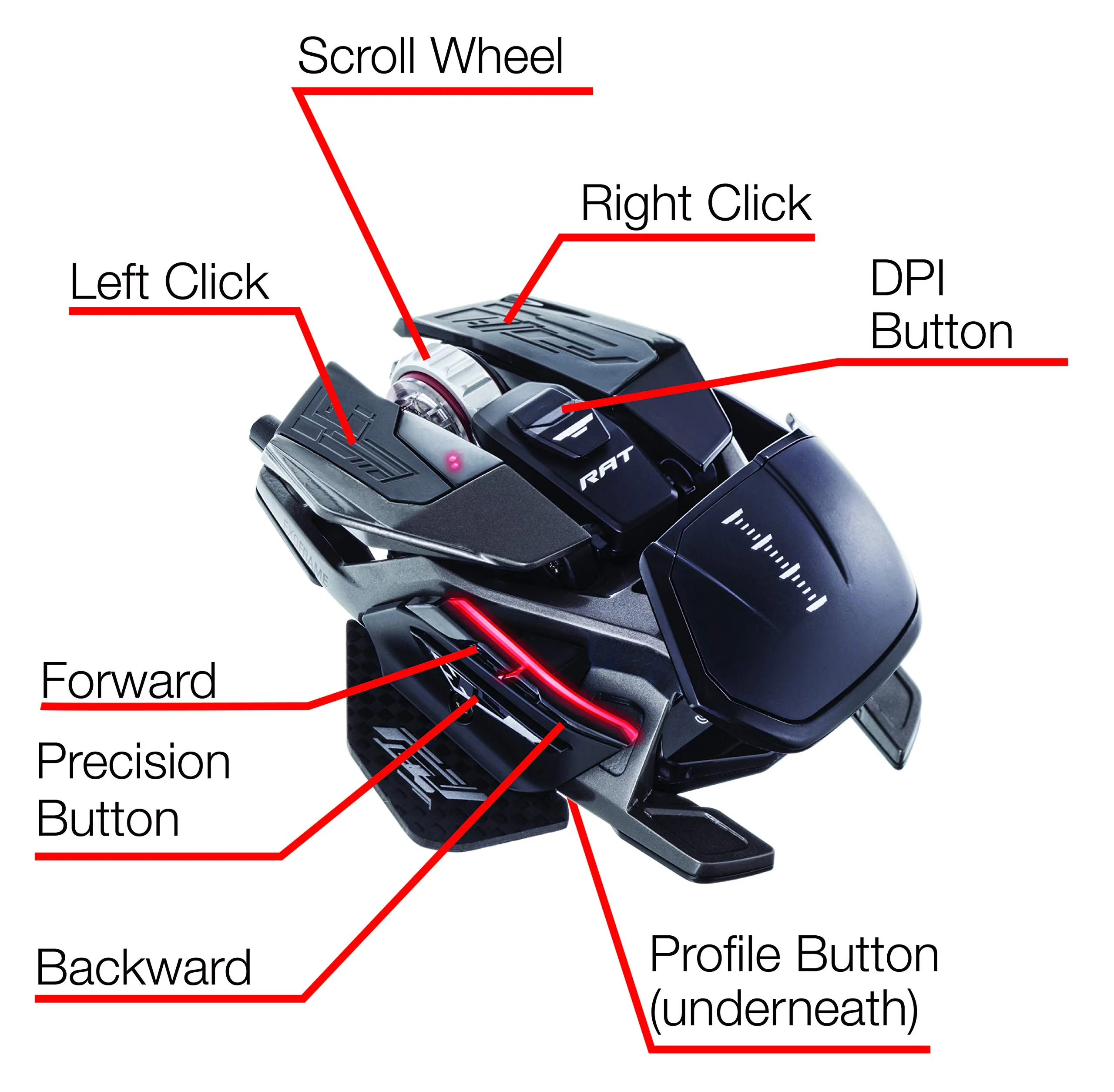 Scroll Wheel

Right Click

Left Click

DPI Button

RAT

EXOFRAME

Forward

Precision Button

Backward

Profile Button (underneath)