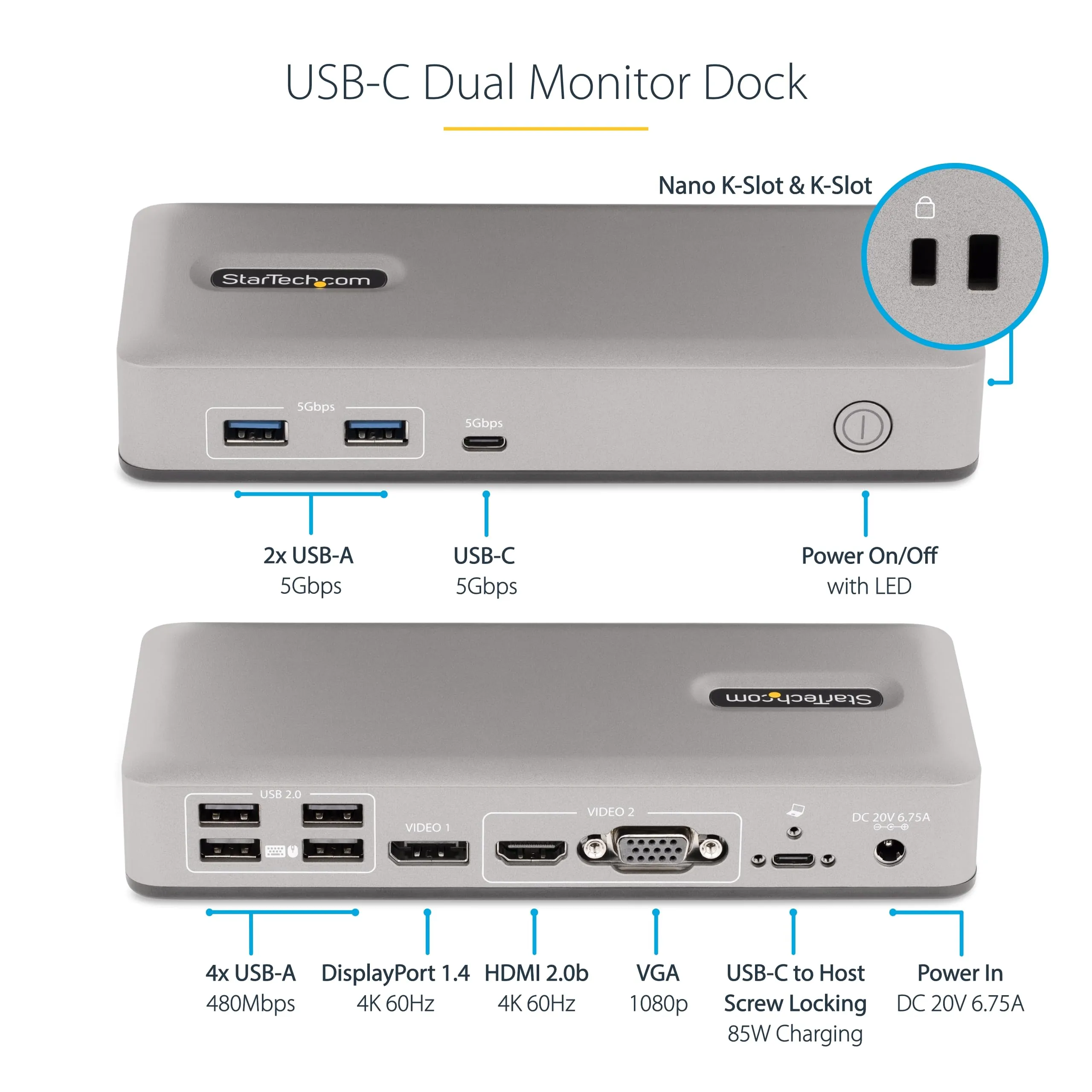 USB-C Dual Monitor Dock

Nano K-Slot & K-Slot

StarTech.com

5Gbps

5Gbps

2x USB-A
5Gbps

USB-C
5Gbps

Power On/Off
with LED

StarTech.com

USB 2.0

VIDEO 1

VIDEO 2

DC 20V 6.75A

4x USB-A
480Mbps

DisplayPort 1.4
4K 60Hz

HDMI 2.0b
4K 60Hz

VGA
1080p

USB-C to Host
Screw Locking
85W Charging

Power In
DC 20V 6.75A