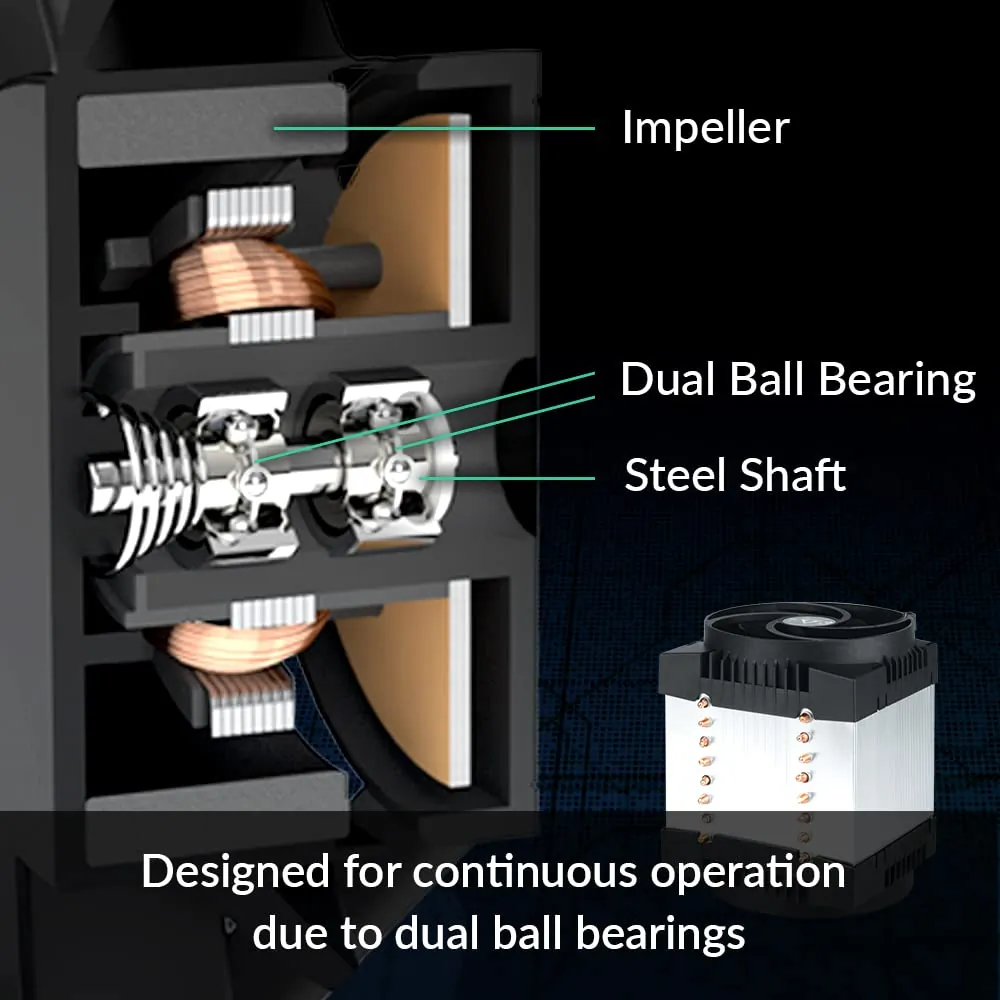 Impeller

Dual Ball Bearing

Steel Shaft

Designed for continuous operation due to dual ball bearings