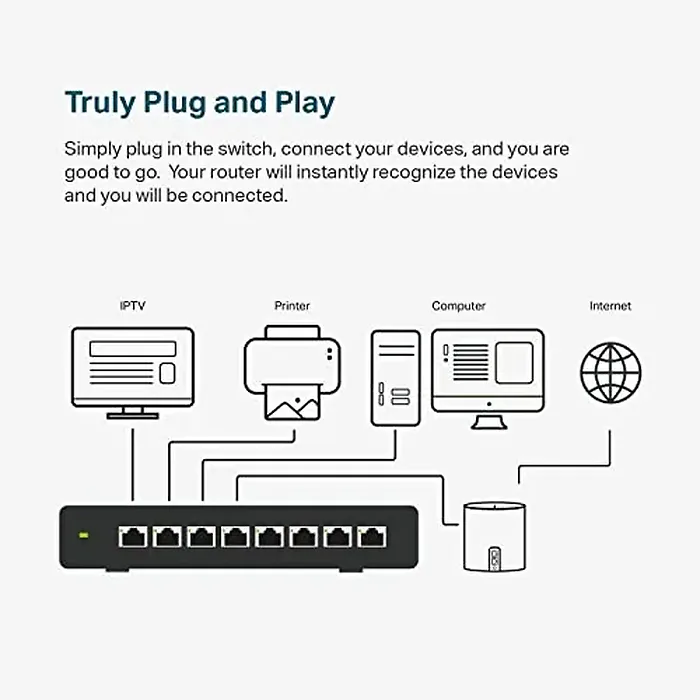 Truly Plug and Play

Simply plug in the switch, connect your devices, and you are good to go. Your router will instantly recognize the devices and you will be connected.

IPTV

Printer

Computer

Internet