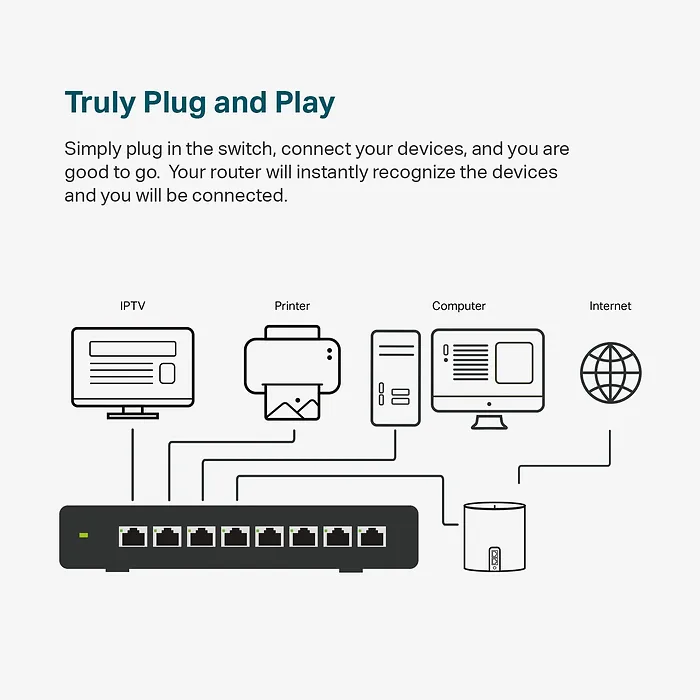 Truly Plug and Play

Simply plug in the switch, connect your devices, and you are good to go.  Your router will instantly recognize the devices and you will be connected.

IPTV

Printer

Computer

Internet