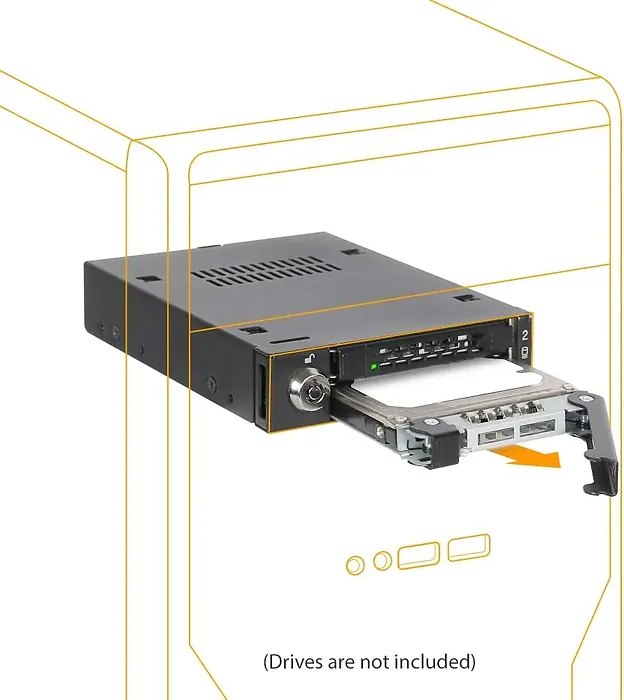 2

(Drives are not included)