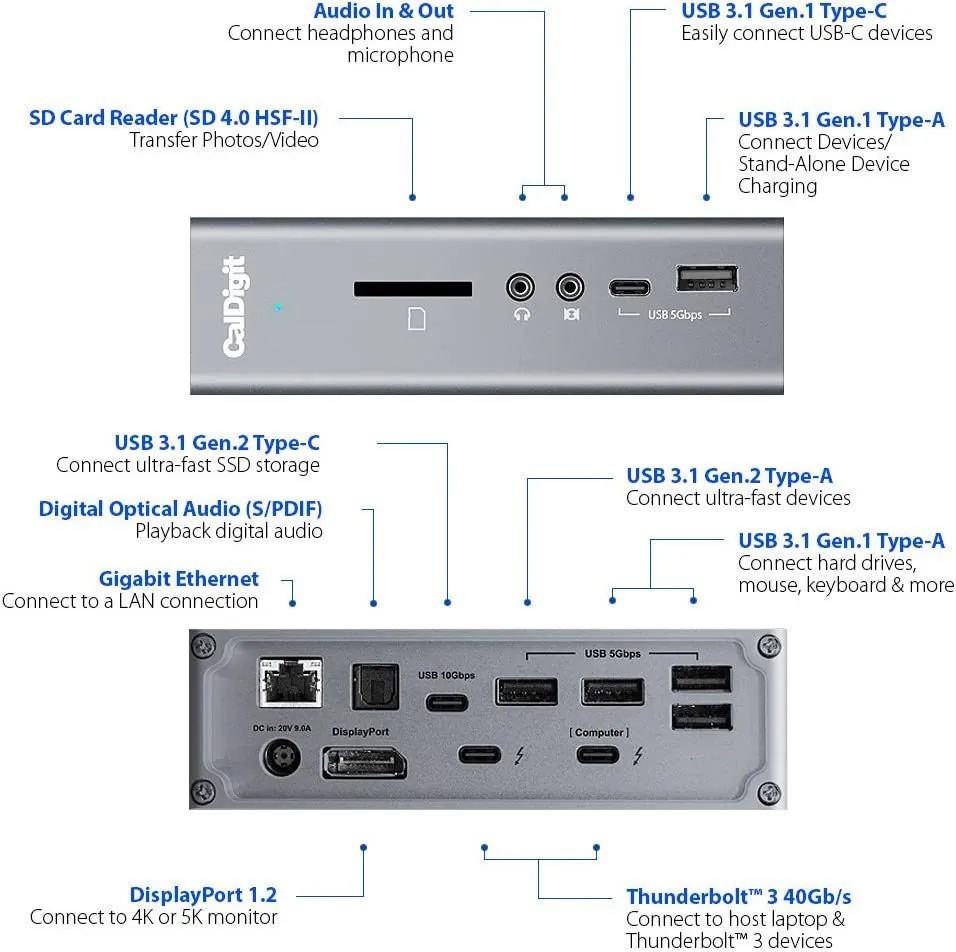 Audio In & Out
Connect headphones and microphone

USB 3.1 Gen.1 Type-C
Easily connect USB-C devices

SD Card Reader (SD 4.0 HSF-II)
Transfer Photos/Video

USB 3.1 Gen.1 Type-A
Connect Devices/ Stand-Alone Device Charging

CalDigit

USB 5Gbps

USB 3.1 Gen.2 Type-C
Connect ultra-fast SSD storage

Digital Optical Audio (S/PDIF)
Playback digital audio

Gigabit Ethernet
Connect to a LAN connection

USB 3.1 Gen.2 Type-A
Connect ultra-fast devices

USB 3.1 Gen.1 Type-A
Connect hard drives, mouse, keyboard & more

USB 10Gbps

USB 5Gbps

DC in: 20V 9.0A

DisplayPort

[ Computer ]

DisplayPort 1.2
Connect to 4K or 5K monitor

Thunderbolt™ 3 40Gb/s
Connect to host laptop & Thunderbolt™ 3 devices