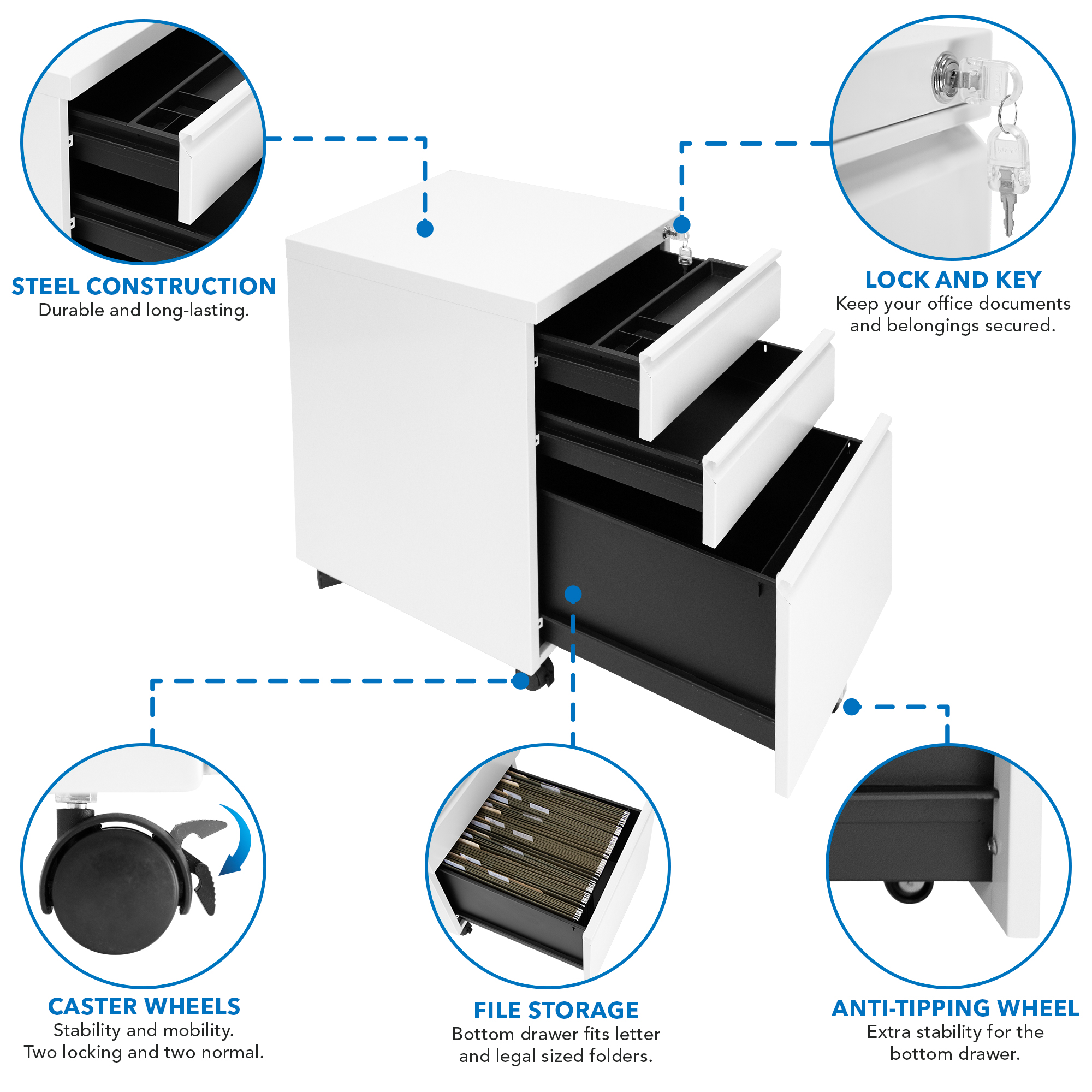 STEEL CONSTRUCTION
Durable and long-lasting.

LOCK AND KEY
Keep your office documents and belongings secured.

CASTER WHEELS
Stability and mobility. Two locking and two normal.

FILE STORAGE
Bottom drawer fits letter and legal sized folders.

ANTI-TIPPING WHEEL
Extra stability for the bottom drawer.