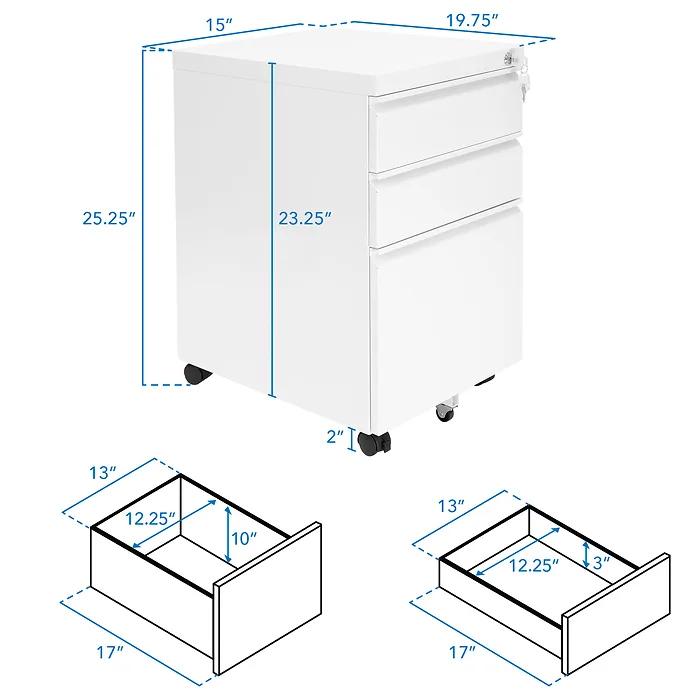 15″
19.75″
25.25″
23.25″
2″
13″
12.25″
10″
17″
13″
12.25″
3″
17″