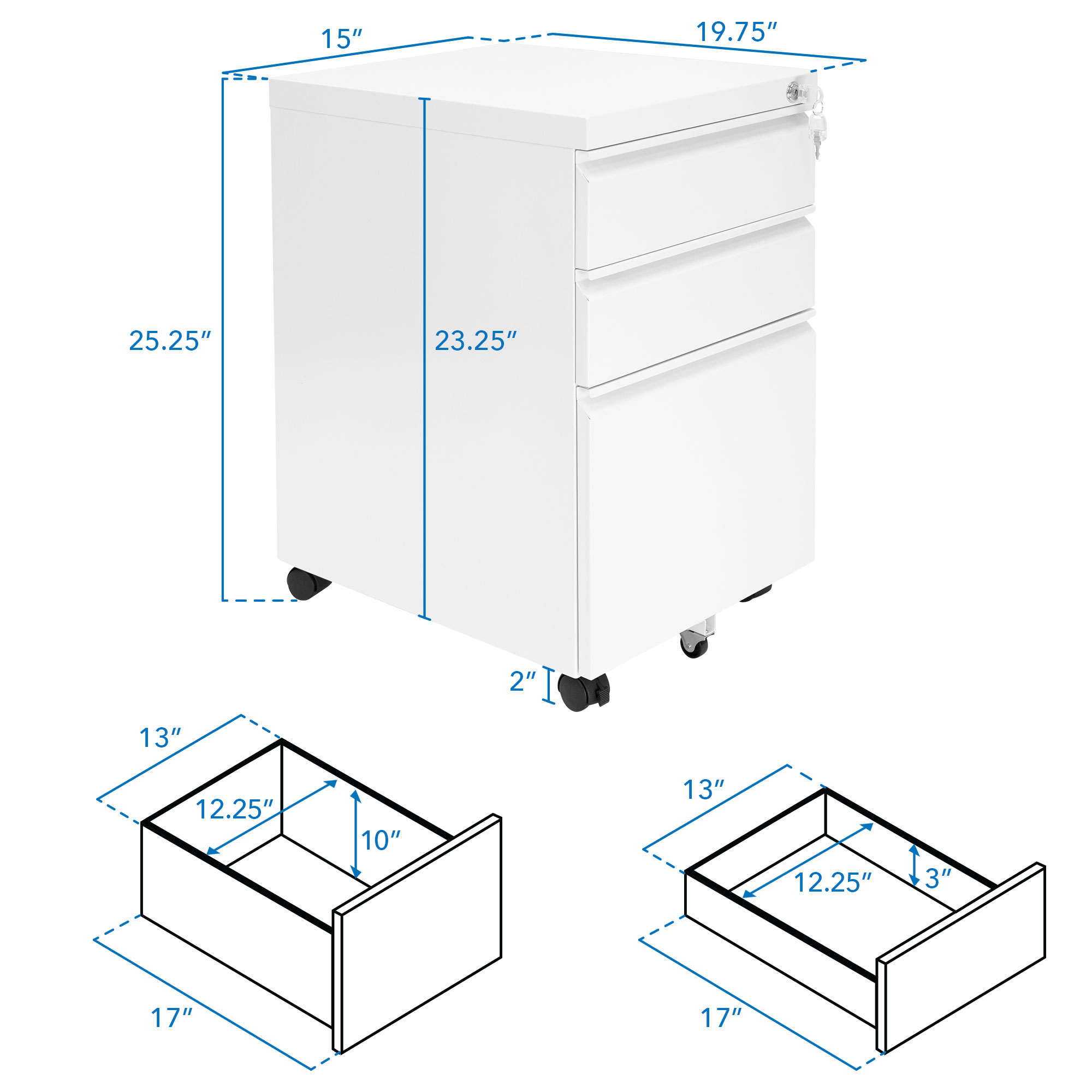 15″
19.75″
25.25″
23.25″
2″
13″
12.25″
10″
17″
13″
12.25″
3″
17″