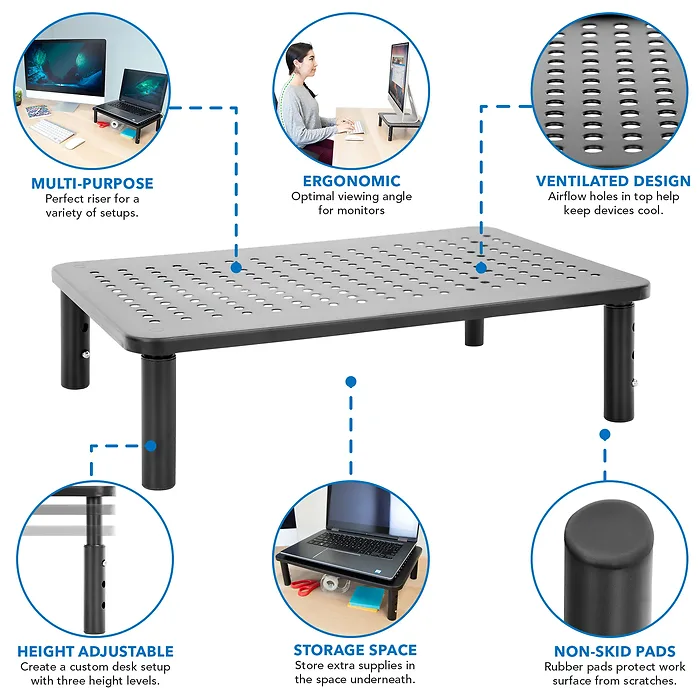 MULTI-PURPOSE
Perfect riser for a variety of setups.

ERGONOMIC
Optimal viewing angle for monitors

VENTILATED DESIGN
Airflow holes in top help keep devices cool.

HEIGHT ADJUSTABLE
Create a custom desk setup with three height levels.

STORAGE SPACE
Store extra supplies in the space underneath.

NON-SKID PADS
Rubber pads protect work surface from scratches.