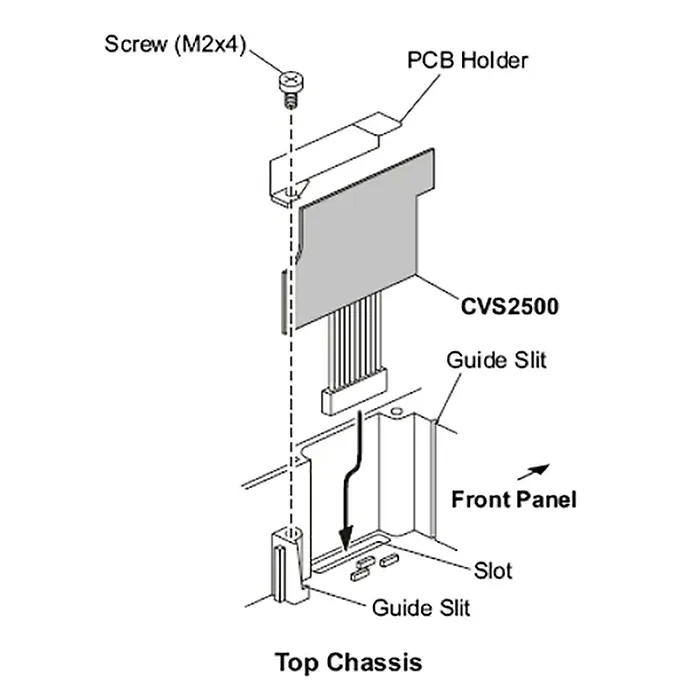 Screw (M2x4)

PCB Holder

CVS2500

Guide Slit

Front Panel

Slot

Guide Slit

Top Chassis