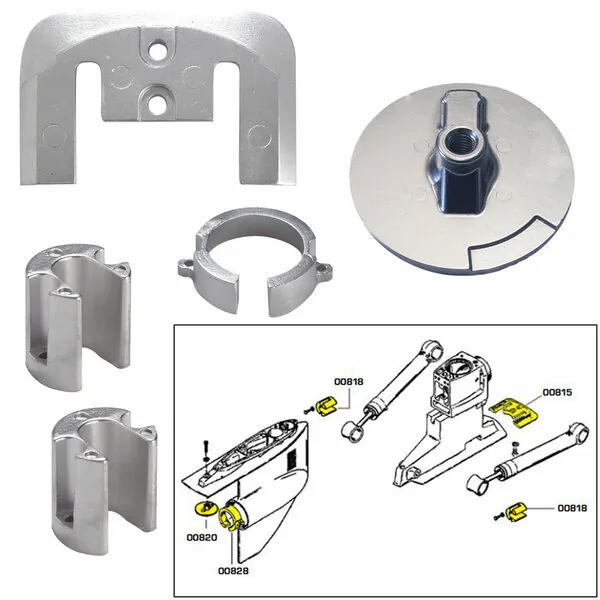 00818

00815

00818

00820

00828