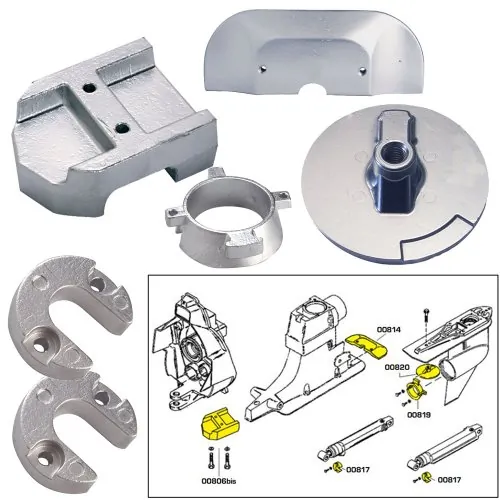 00814
00820
00819
00806bis
00817
00817