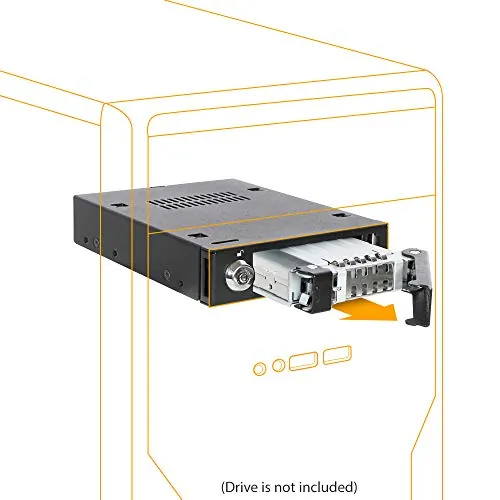 (Drive is not included)